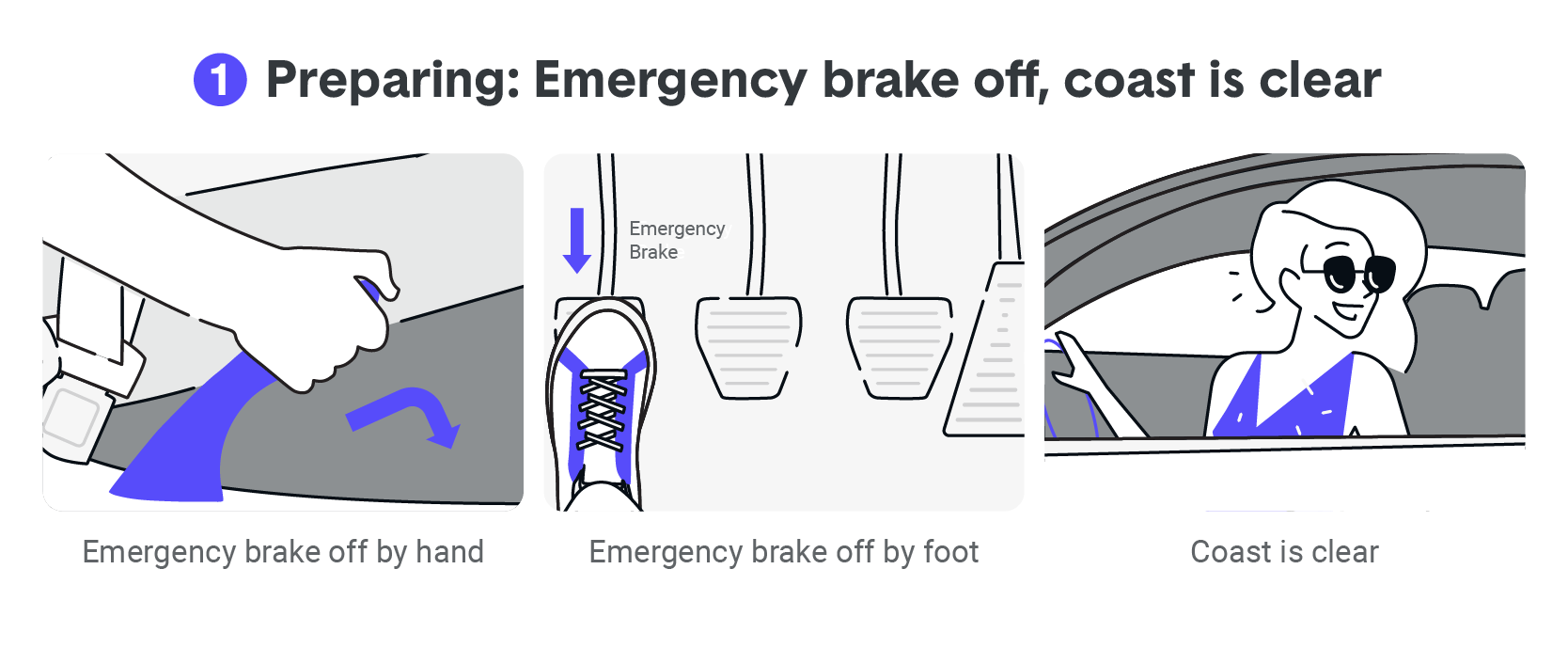 1 Preparing: Emergency brake off, coast is clear

Emergency Brake

Emergency brake off by hand

Emergency brake off by foot

Coast is clear